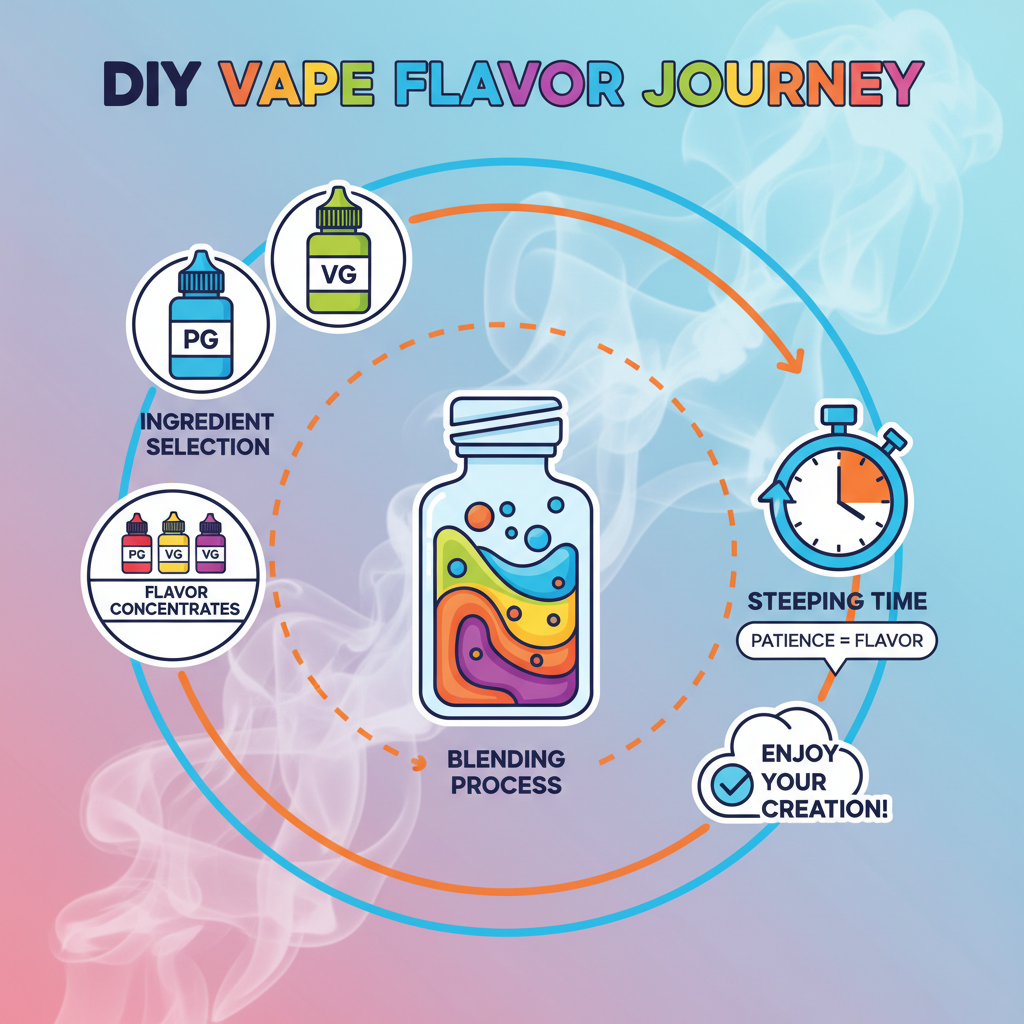 DIY VAPE FLAVOR JOURNEY

VG

PG

INGREDIENT SELECTION

PG VG VG

FLAVOR CONCENTRATES

BLENDING PROCESS

STEEPING TIME

PATIENCE = FLAVOR

ENJOY YOUR CREATION!