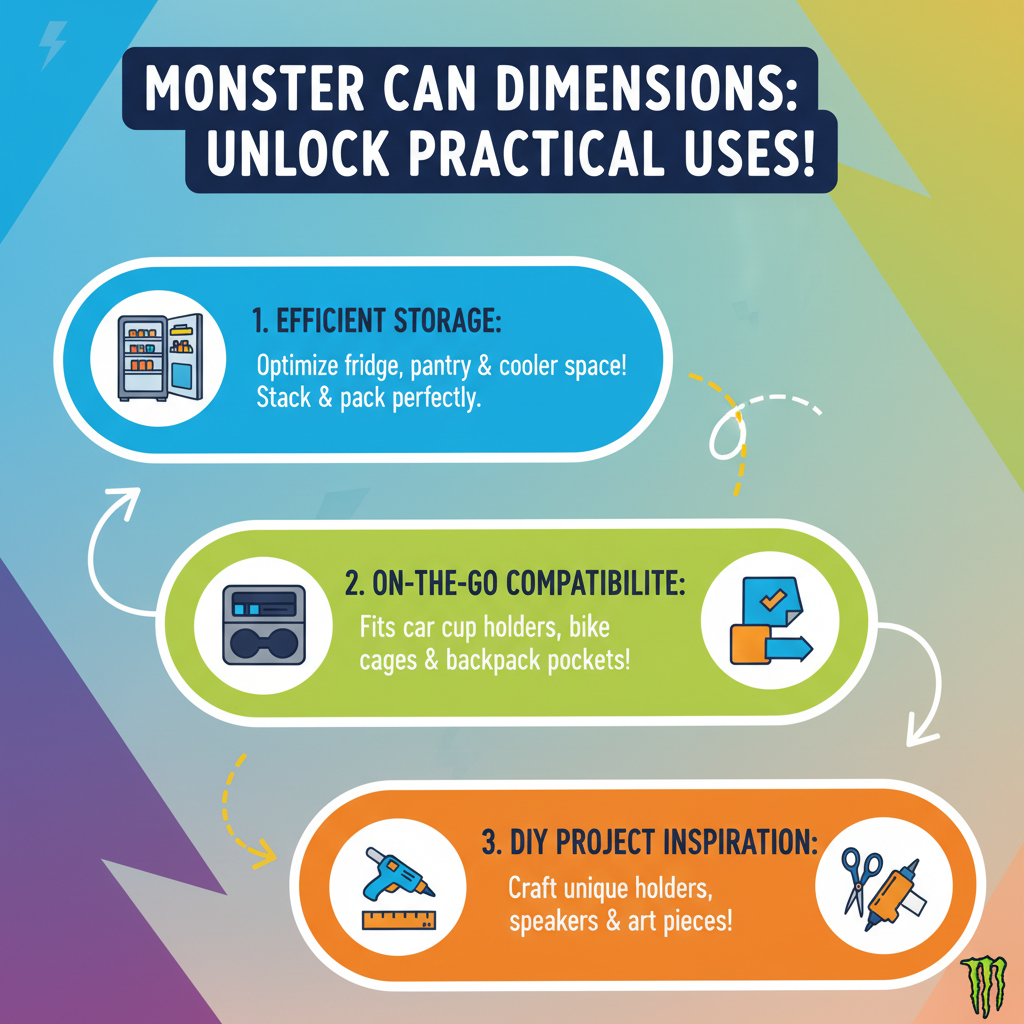 MONSTER CAN DIMENSIONS: UNLOCK PRACTICAL USES!

1. EFFICIENT STORAGE:
Optimize fridge, pantry & cooler space! Stack & pack perfectly.

2. ON-THE-GO COMPATIBILITE:
Fits car cup holders, bike cages & backpack pockets!

3. DIY PROJECT INSPIRATION:
Craft unique holders, speakers & art pieces!